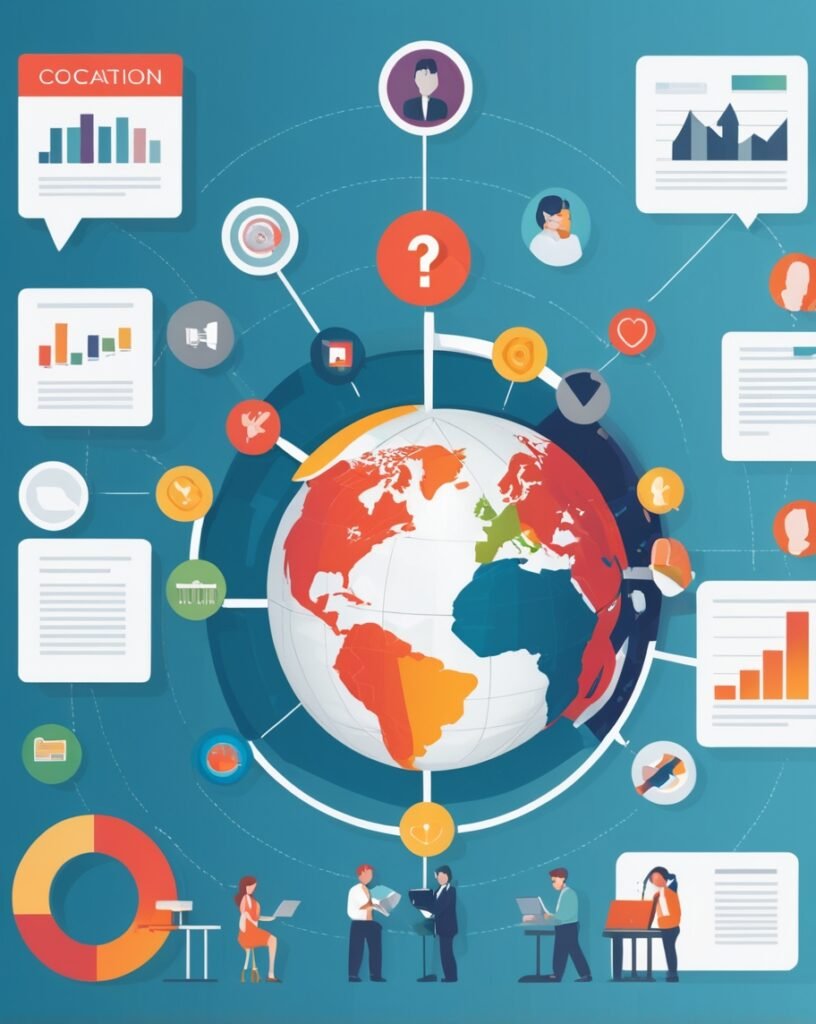 COCATION

?